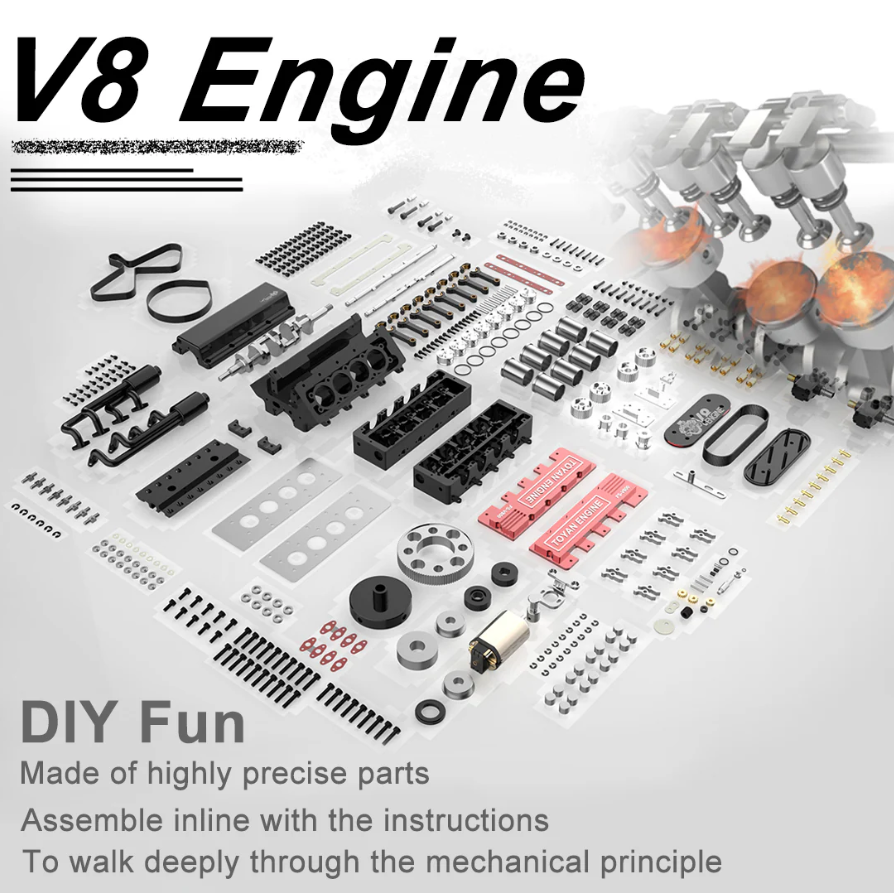 V8 Engine

TOYAN ENGINE
TOYAN ENGINE

DIY Fun
Made of highly precise parts
Assemble inline with the instructions
To walk deeply through the mechanical principle