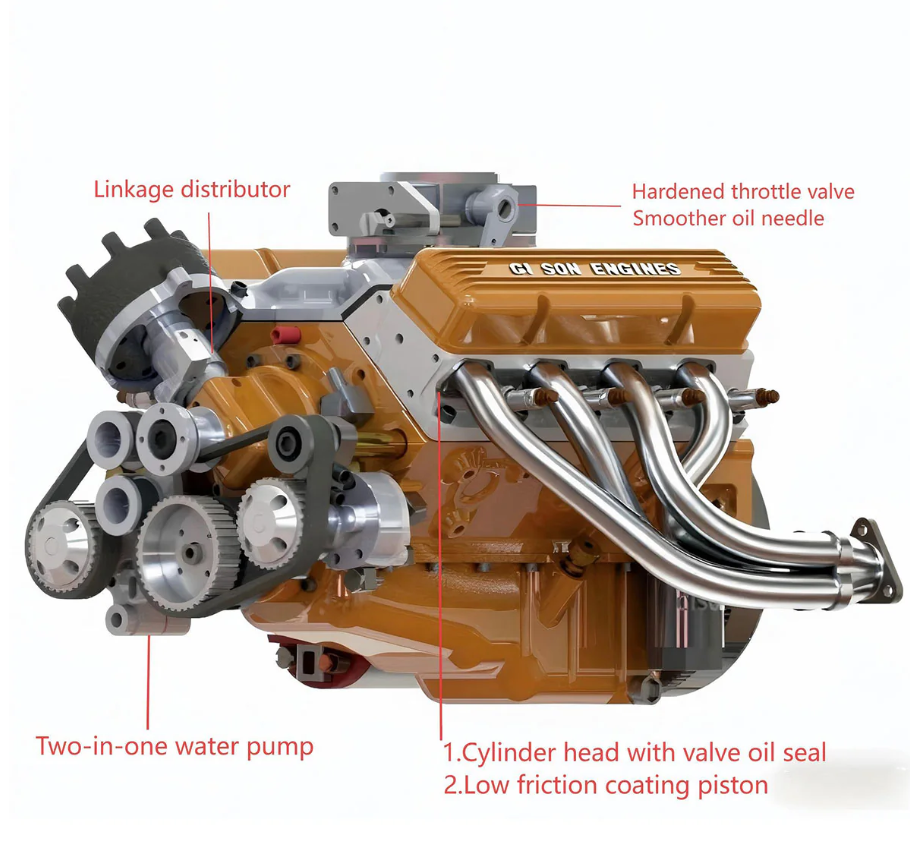 Linkage distributor

Hardened throttle valve
Smoother oil needle

CI SON ENGINES

Two-in-one water pump

1.Cylinder head with valve oil seal
2.Low friction coating piston